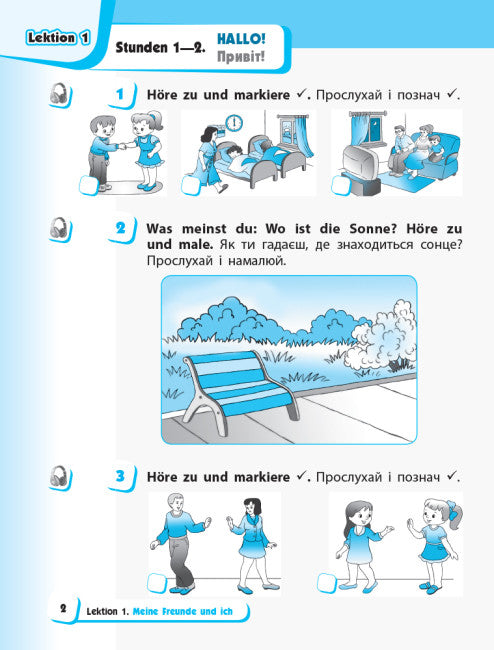 Lektion 1

Stunden 1—2. HALLO! Привіт!

1 Höre zu und markiere ✓. Прослухай і познач ✓.

2 Was meinst du: Wo ist die Sonne? Höre zu und male. Як ти гадаєш, де знаходиться сонце? Прослухай і намалюй.

3 Höre zu und markiere ✓. Прослухай і познач ✓.

2 Lektion 1. Meine Freunde und ich